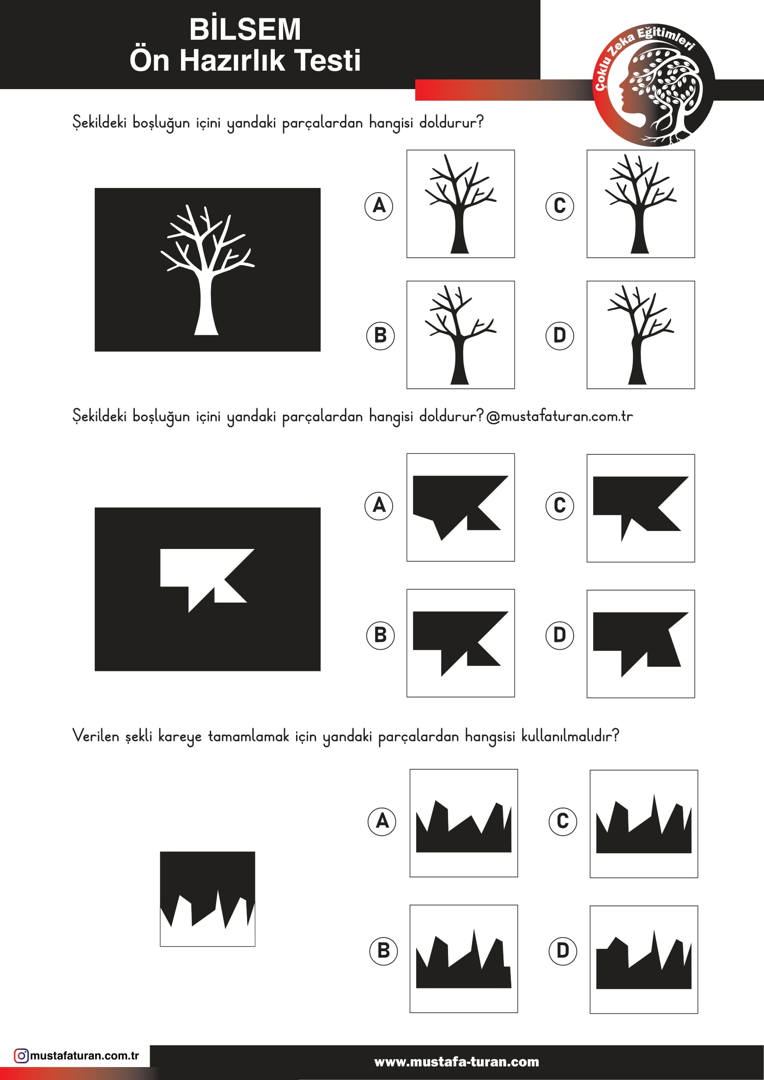 BİLSEM
Ön Hazırlık Testi

Çoklu Zeka Eğitimleri

Şekildeki boşluğun içini yandaki parçalardan hangisi doldurur?

A
C
B
D

Şekildeki boşluğun içini yandaki parçalardan hangisi doldurur? @mustafaturan.com.tr

A
C
B
D

Verilen şekli kareye tamamlamak için yandaki parçalardan hangisisi kullanılmalıdır?

A
C
B
D

mustafaturan.com.tr

www.mustafa-turan.com