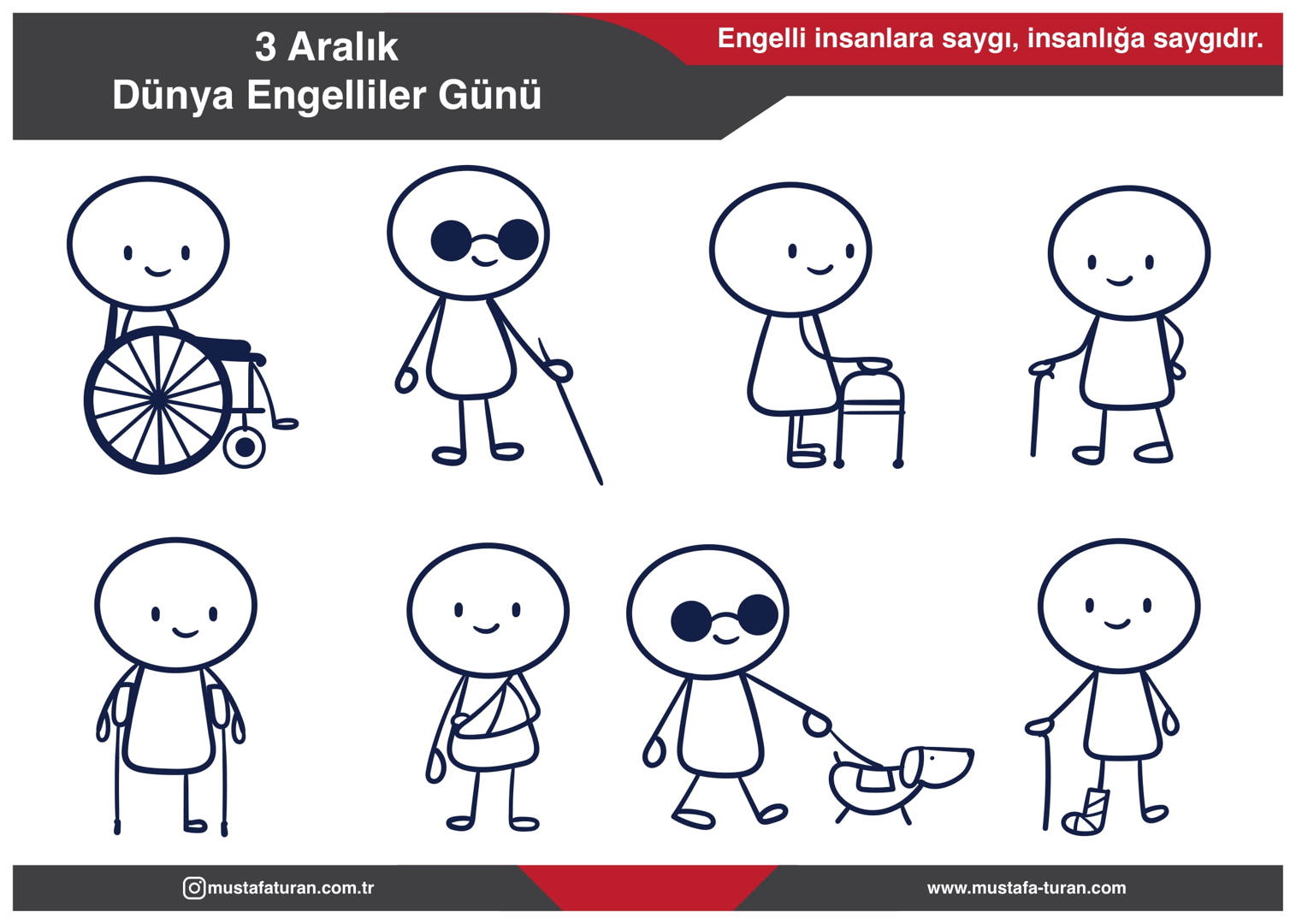 3 Aralık
Dünya Engelliler Günü

Engelli insanlara saygı, insanlığa saygıdır.

mustafaturan.com.tr

www.mustafa-turan.com